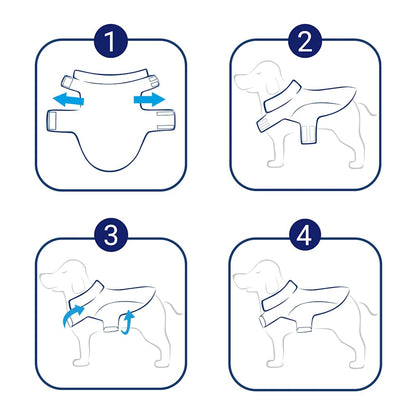 1

2

3

4