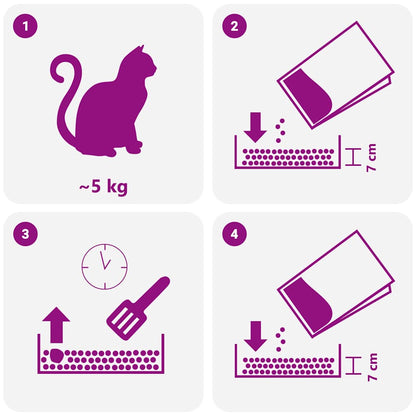 1

~5 kg

2

7 cm

3

4

7 cm