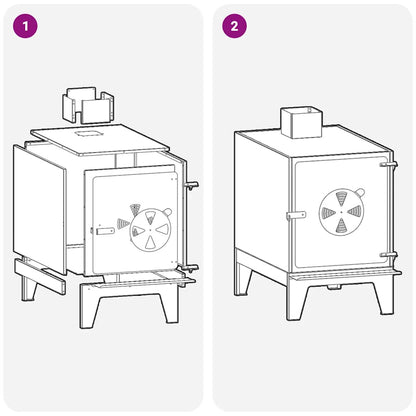 1

2