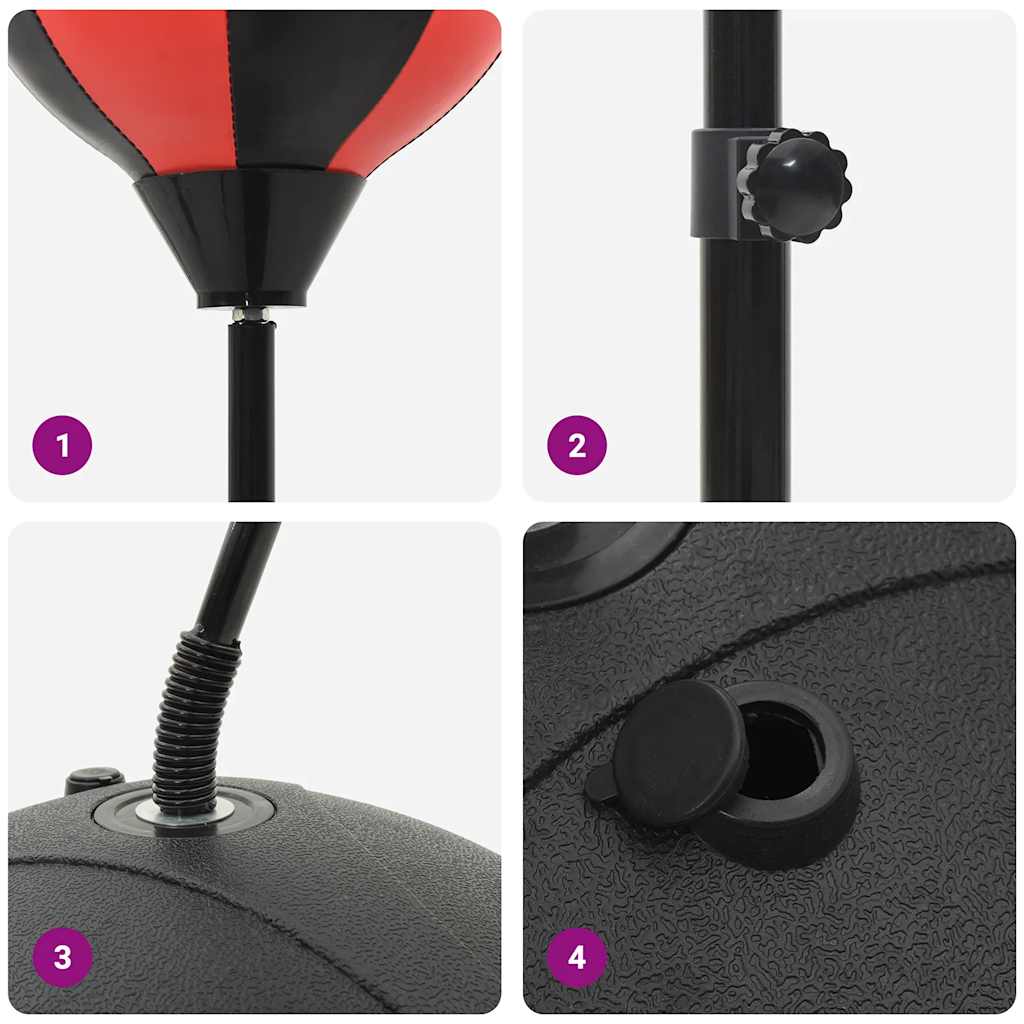 1

2

3

4