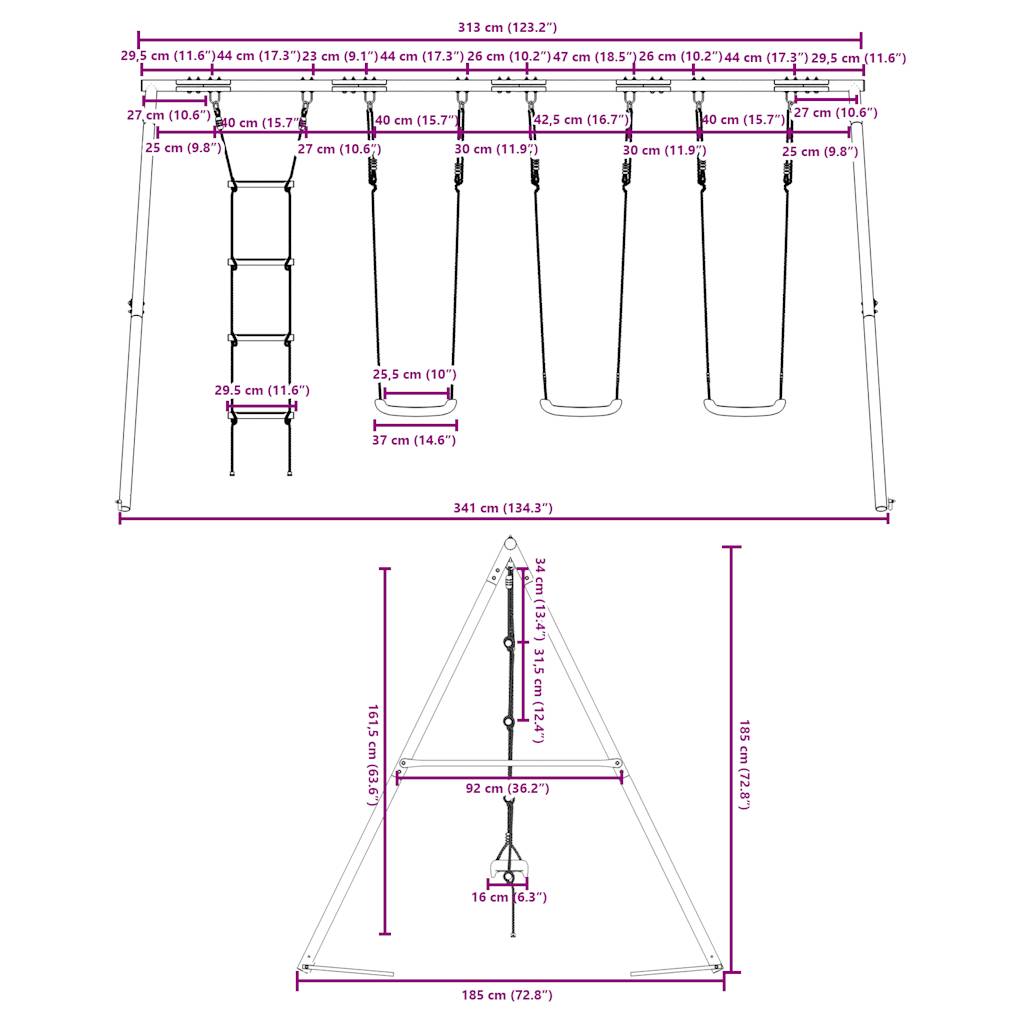 313 cm (123.2″)

29,5 cm (11.6″) 44 cm (17.3″) 23 cm (9.1″) 44 cm (17.3″) 26 cm (10.2″) 47 cm (18.5″) 26 cm (10.2″) 44 cm (17.3″) 29,5 cm (11.6″)

27 cm (10.6″) 40 cm (15.7″) 40 cm (15.7″) 42,5 cm (16.7″) 40 cm (15.7″) 27 cm (10.6″)

25 cm (9.8″) 27 cm (10.6″) 30 cm (11.9″) 30 cm (11.9″) 25 cm (9.8″)

25,5 cm (10″)

29.5 cm (11.6″)

37 cm (14.6″)

341 cm (134.3″)

34 cm (13.4″)

31,5 cm (12.4″)

161,5 cm (63.6″)

185 cm (72.8″)

92 cm (36.2″)

16 cm (6.3″)

185 cm (72.8″)