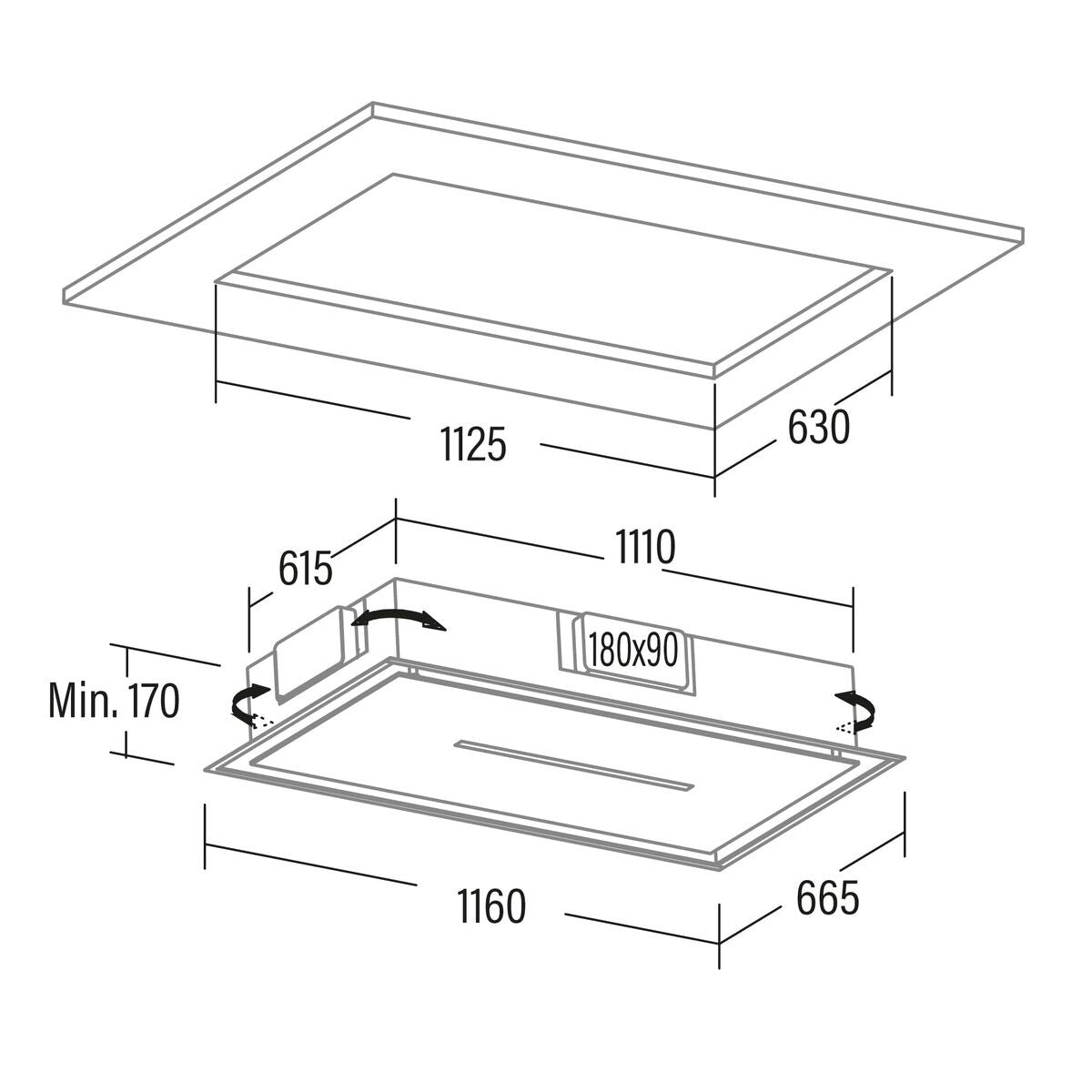 1125
630
615
1110
180x90
Min. 170
1160
665