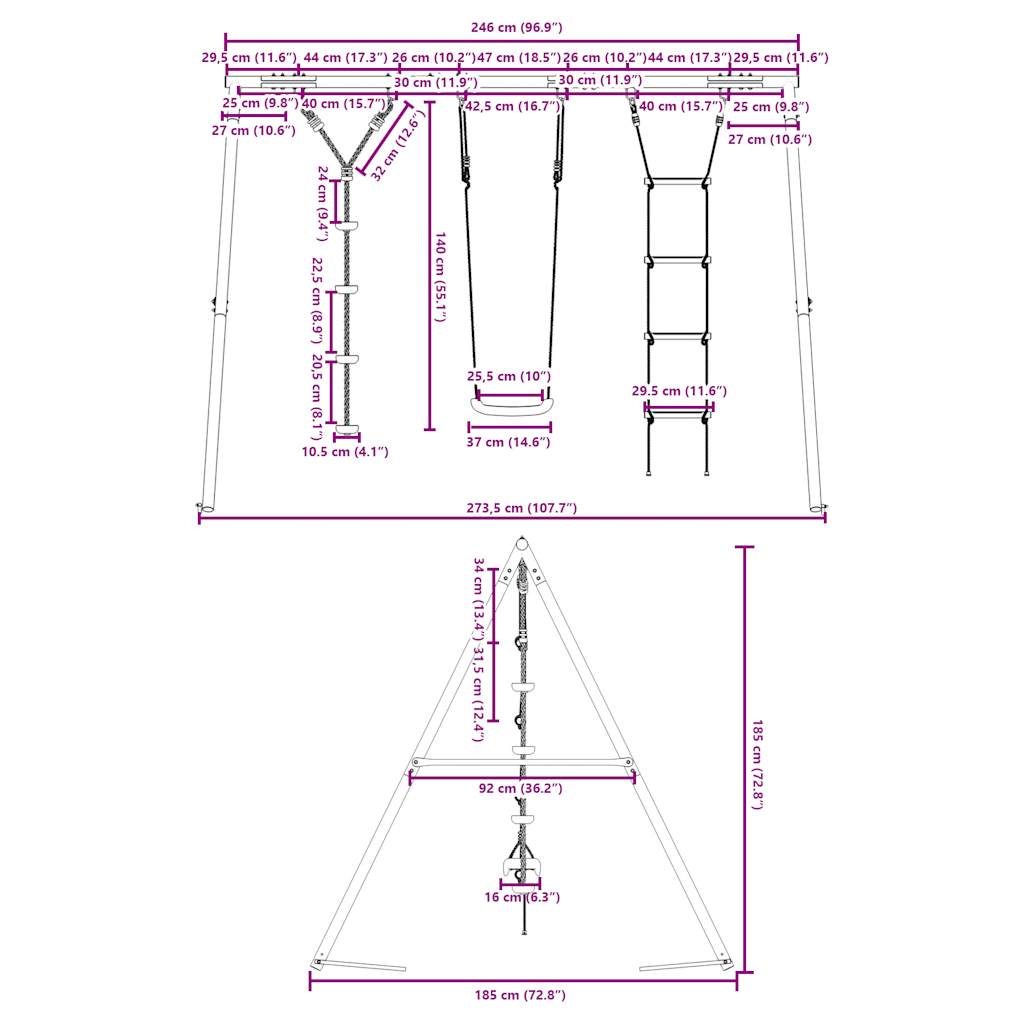 246 cm (96.9″)
29,5 cm (11.6″) 44 cm (17.3″) 26 cm (10.2″) 47 cm (18.5″) 26 cm (10.2″) 44 cm (17.3″) 29,5 cm (11.6″)
30 cm (11.9″) 30 cm (11.9″)
25 cm (9.8″) 40 cm (15.7″) 42,5 cm (16.7″) 40 cm (15.7″) 25 cm (9.8″)
27 cm (10.6″) 27 cm (10.6″)
32 cm (12.6″)
24 cm (9.4″)
22,5 cm (8.9″)
20,5 cm (8.1″)
10.5 cm (4.1″)
140 cm (55.1″)
25,5 cm (10″)
37 cm (14.6″)
29.5 cm (11.6″)
273,5 cm (107.7″)
34 cm (13.4″)
31,5 cm (12.4″)
92 cm (36.2″)
16 cm (6.3″)
185 cm (72.8″)
185 cm (72.8″)